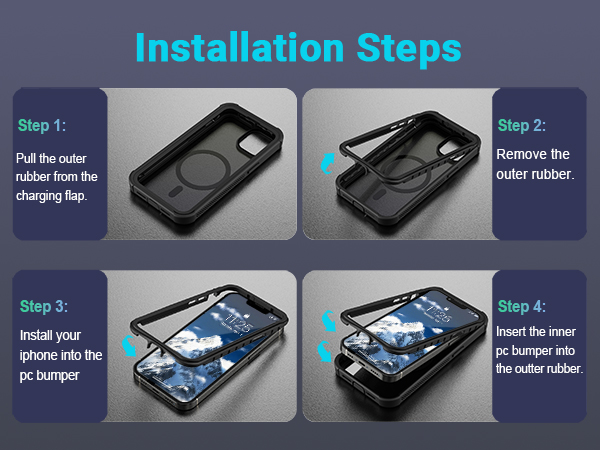 Installation Steps

Step 1:

Pull the outer rubber from the charging flap.

Step 2:

Remove the outer rubber.

Step 3:

Install your iphone into the pc bumper

Step 4:

Insert the inner pc bumper into the outter rubber.