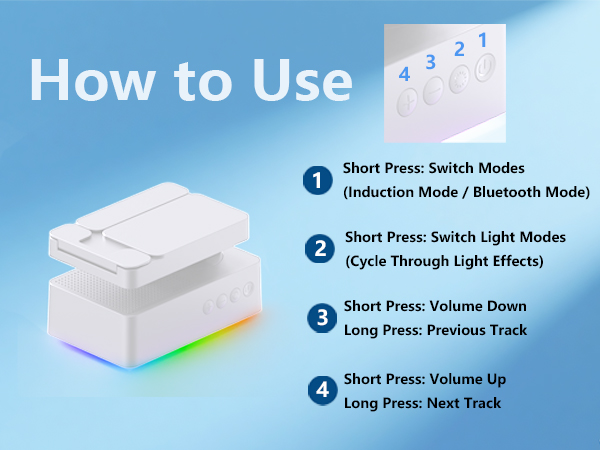 How to Use

4 3 2 1

1 Short Press: Switch Modes
(Induction Mode / Bluetooth Mode)

2 Short Press: Switch Light Modes
(Cycle Through Light Effects)

3 Short Press: Volume Down
Long Press: Previous Track

4 Short Press: Volume Up
Long Press: Next Track