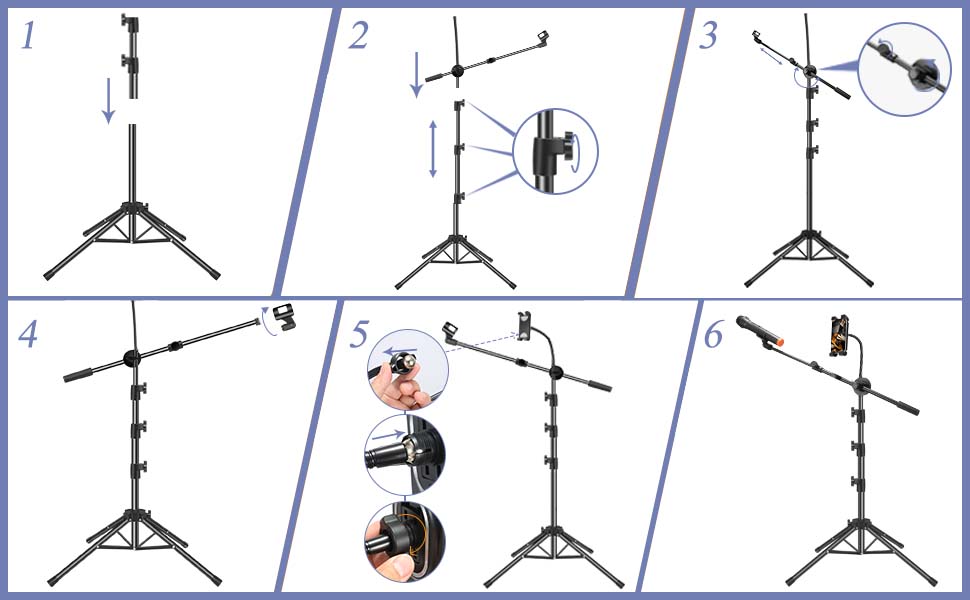 1

2

3

4

5

6