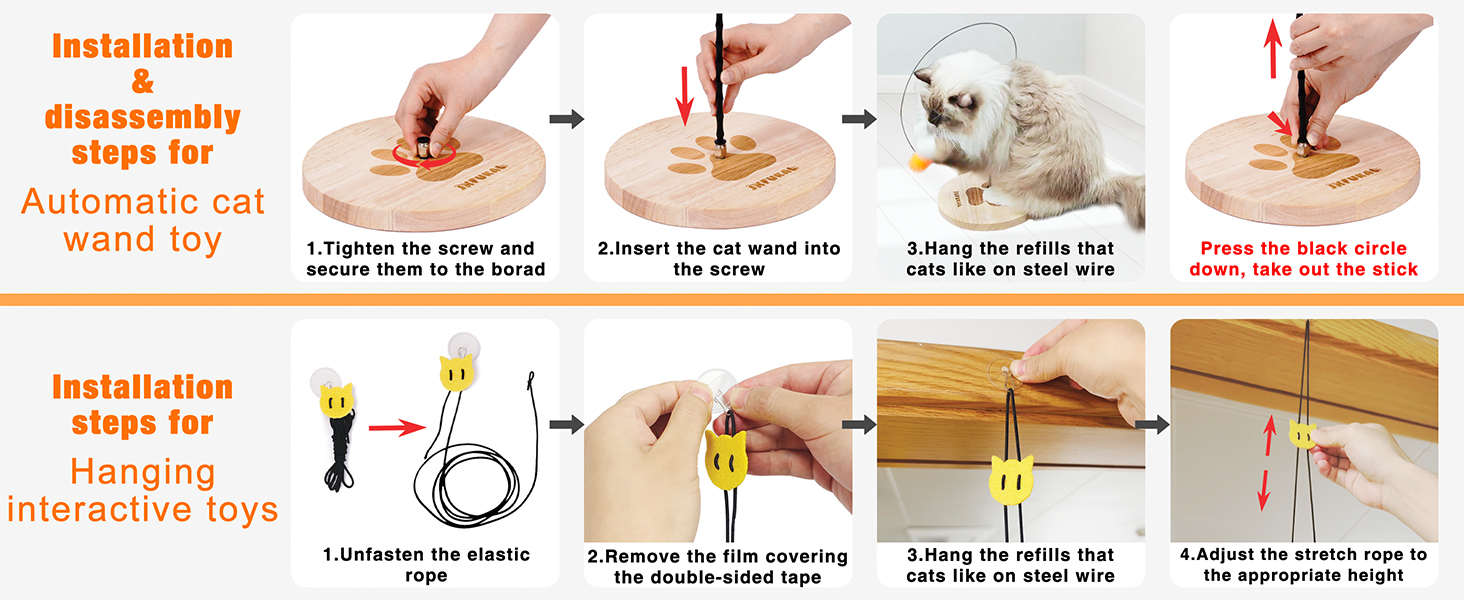 Installation & disassembly steps for

Automatic cat wand toy

1.Tighten the screw and secure them to the borad

2.Insert the cat wand into the screw

3.Hang the refills that cats like on steel wire

Press the black circle down, take out the stick

Installation steps for

Hanging interactive toys

1.Unfasten the elastic rope

2.Remove the film covering the double-sided tape

3.Hang the refills that cats like on steel wire

4.Adjust the stretch rope to the appropriate height