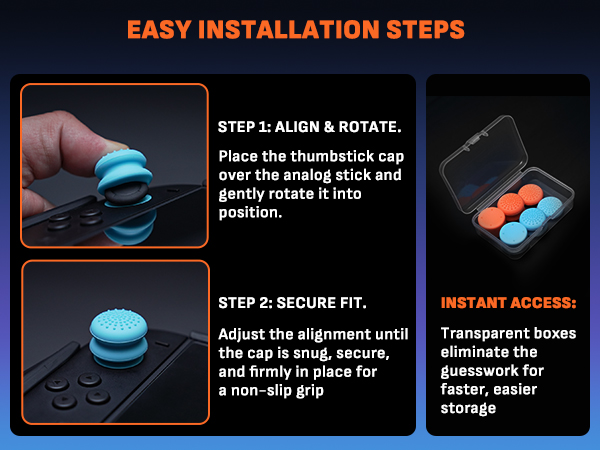 EASY INSTALLATION STEPS

STEP 1: ALIGN & ROTATE.

Place the thumbstick cap over the analog stick and gently rotate it into position.

STEP 2: SECURE FIT.

Adjust the alignment until the cap is snug, secure, and firmly in place for a non-slip grip

INSTANT ACCESS:

Transparent boxes eliminate the guesswork for faster, easier storage