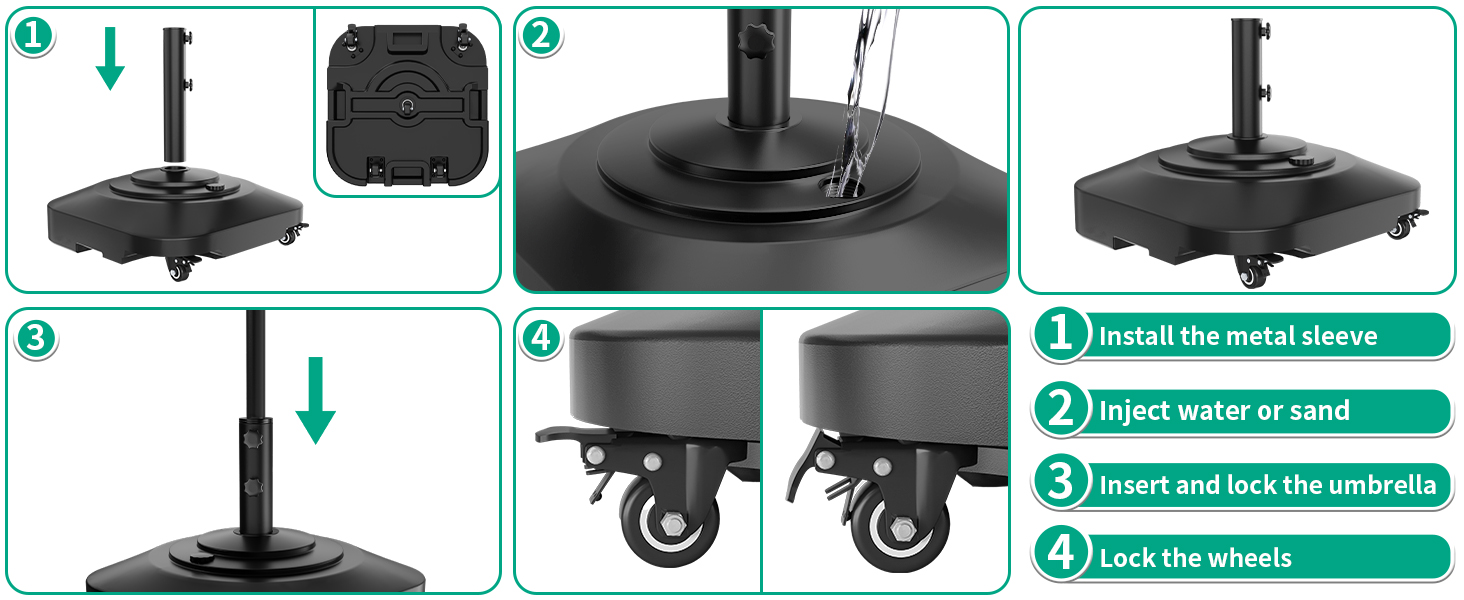 1

2

3

4

1 Install the metal sleeve

2 Inject water or sand

3 Insert and lock the umbrella

4 Lock the wheels