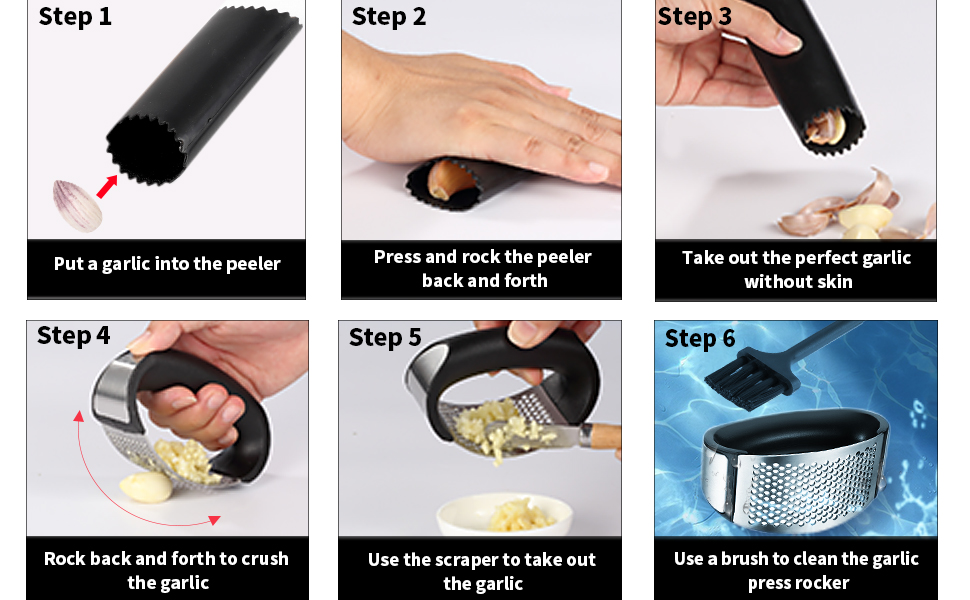 Step 1

Put a garlic into the peeler

Step 2

Press and rock the peeler back and forth

Step 3

Take out the perfect garlic without skin

Step 4

Rock back and forth to crush the garlic

Step 5

Use the scraper to take out the garlic

Step 6

Use a brush to clean the garlic press rocker