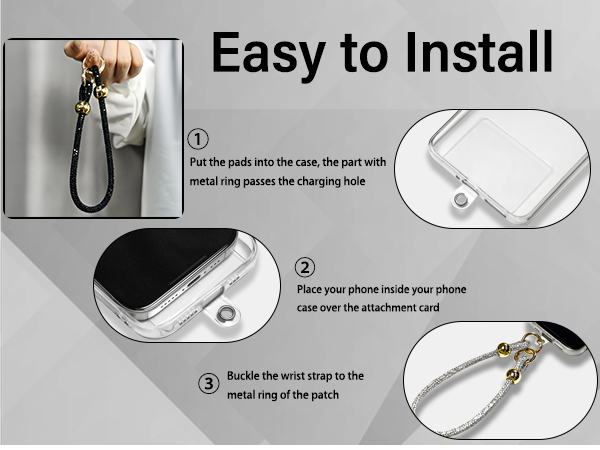 Easy to Install

①
Put the pads into the case, the part with metal ring passes the charging hole

②
Place your phone inside your phone case over the attachment card

③ Buckle the wrist strap to the metal ring of the patch