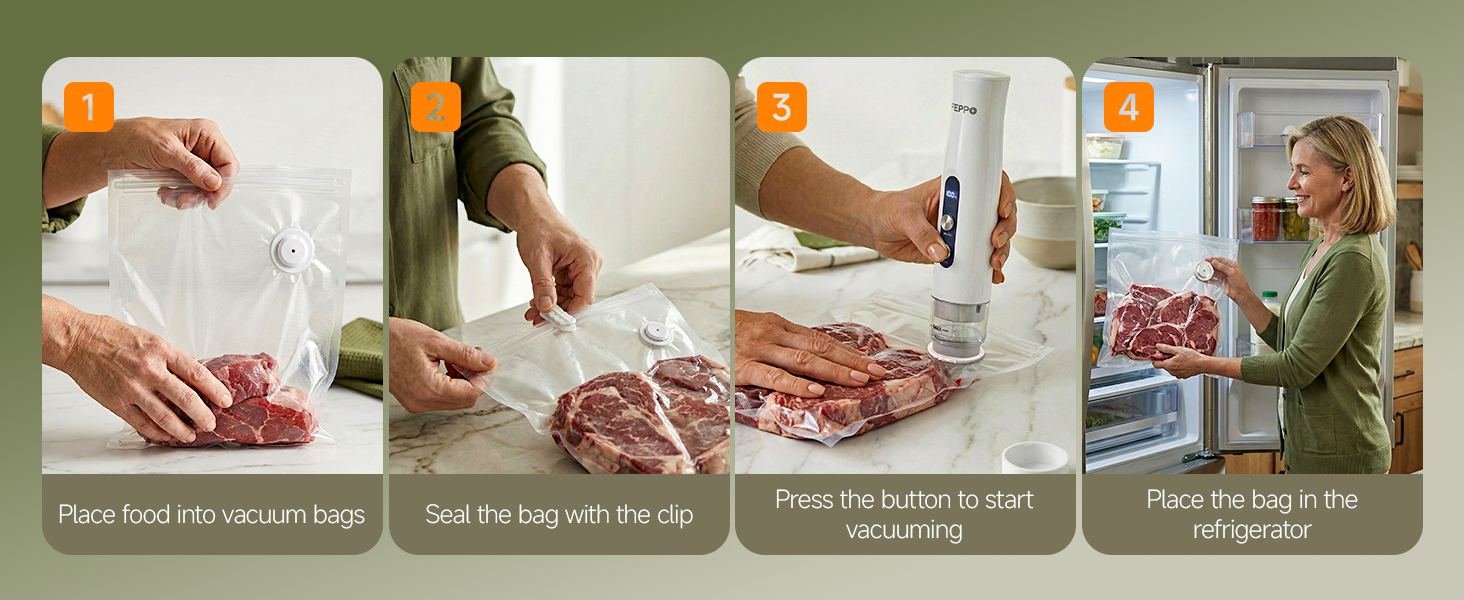 1

Place food into vacuum bags

2

Seal the bag with the clip

3

FEPPO

Press the button to start vacuuming

4

Place the bag in the refrigerator