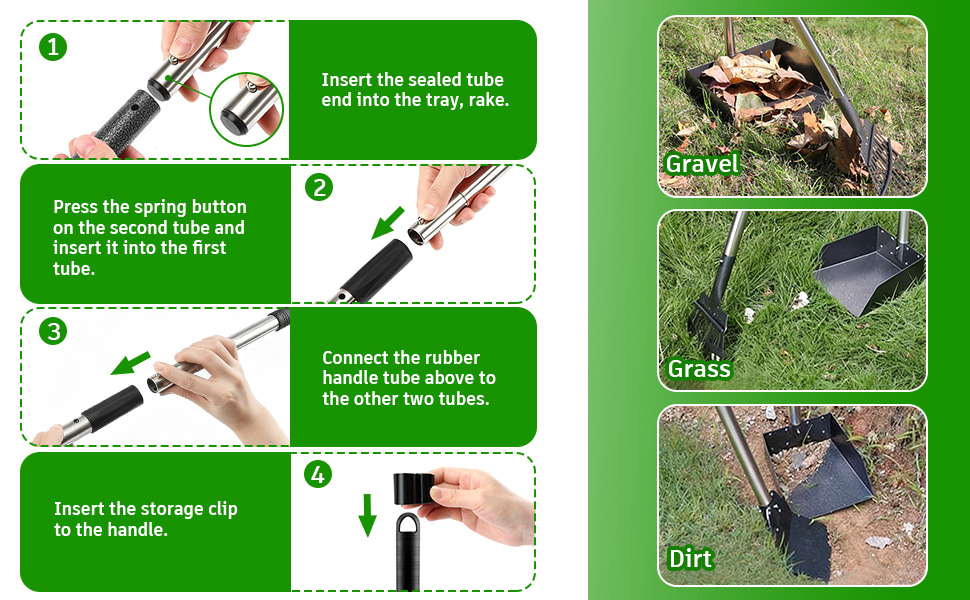 1

Insert the sealed tube end into the tray, rake.

Press the spring button on the second tube and insert it into the first tube.

2

3

Connect the rubber handle tube above to the other two tubes.

Insert the storage clip to the handle.

4

Gravel

Grass

Dirt