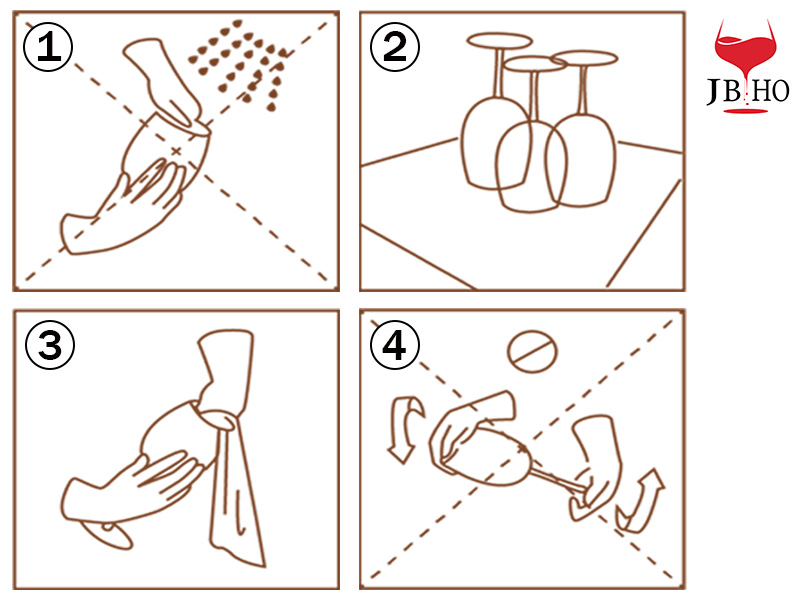 1

2

JB HO

3

4