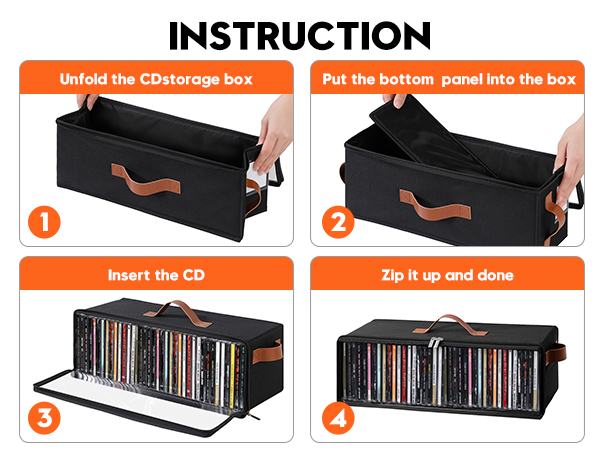 INSTRUCTION

Unfold the CDstorage box

1

Put the bottom panel into the box

2

Insert the CD

3

Zip it up and done

4