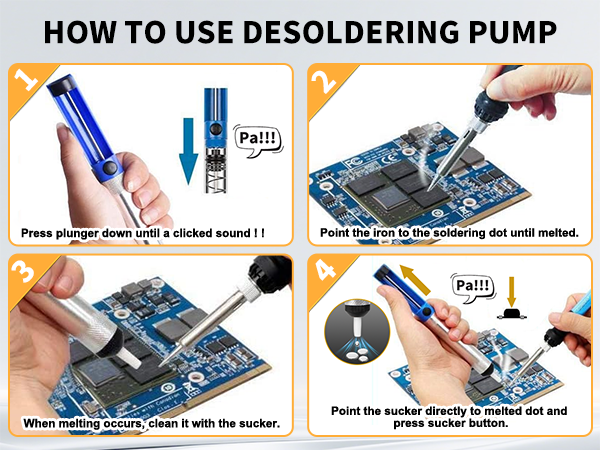 HOW TO USE DESOLDERING PUMP

1

Pa!!!

Press plunger down until a clicked sound ! !

2

Point the iron to the soldering dot until melted.

3

When melting occurs, clean it with the sucker.

4

Pa!!!

Point the sucker directly to melted dot and press sucker button.