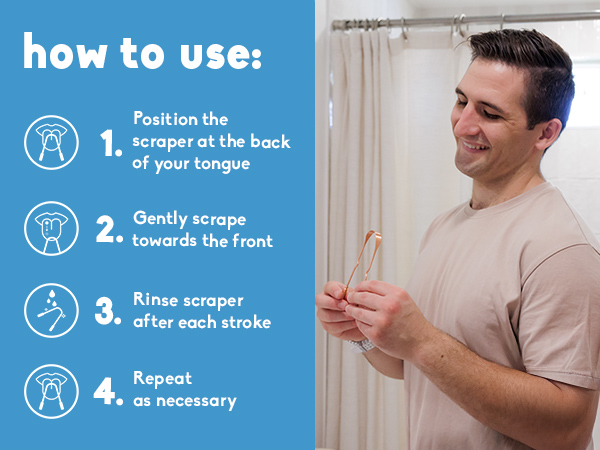 how to use:

1. Position the scraper at the back of your tongue

2. Gently scrape towards the front

3. Rinse scraper after each stroke

4. Repeat as necessary