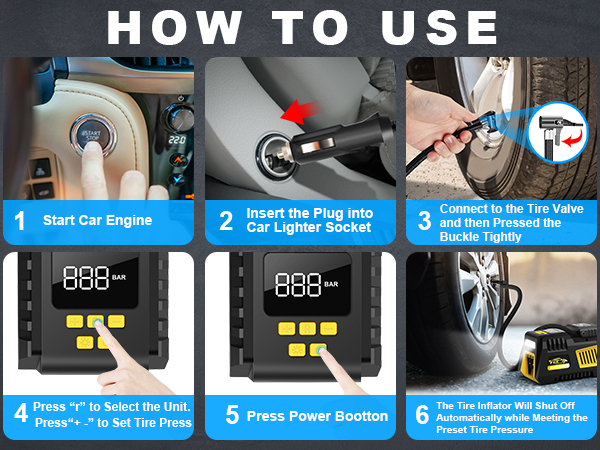 HOW TO USE

START STOP

22.0

1 Start Car Engine

2 Insert the Plug into Car Lighter Socket

3 Connect to the Tire Valve and then Pressed the Buckle Tightly

888 BAR

4 Press "r" to Select the Unit. Press"+ -" to Set Tire Press

888 BAR

5 Press Power Bootton

6 The Tire Inflator Will Shut Off Automatically while Meeting the Preset Tire Pressure