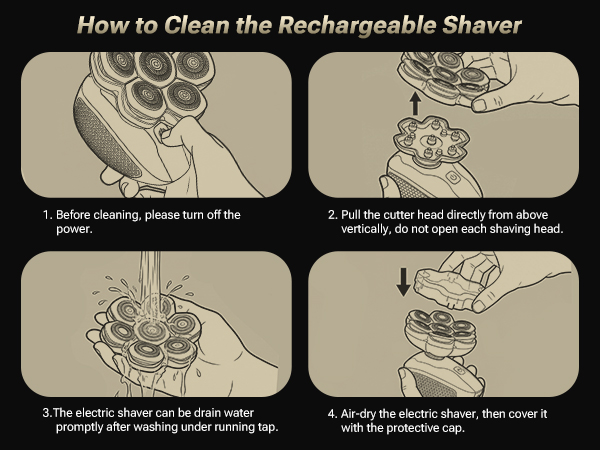 How to Clean the Rechargeable Shaver

1. Before cleaning, please turn off the power.

2. Pull the cutter head directly from above vertically, do not open each shaving head.

3.The electric shaver can be drain water promptly after washing under running tap.

4. Air-dry the electric shaver, then cover it with the protective cap.