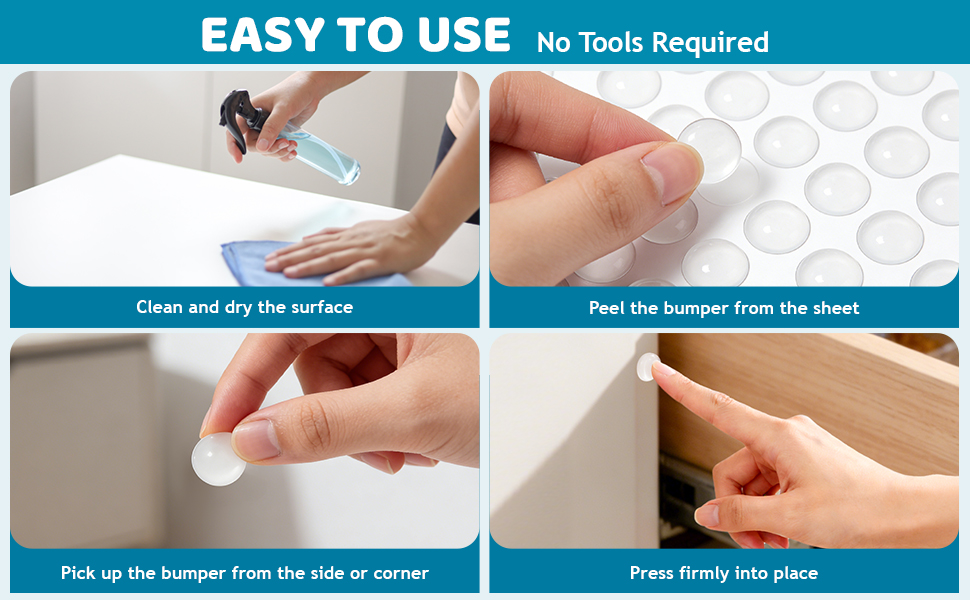 EASY TO USE No Tools Required

Clean and dry the surface

Peel the bumper from the sheet

Pick up the bumper from the side or corner

Press firmly into place