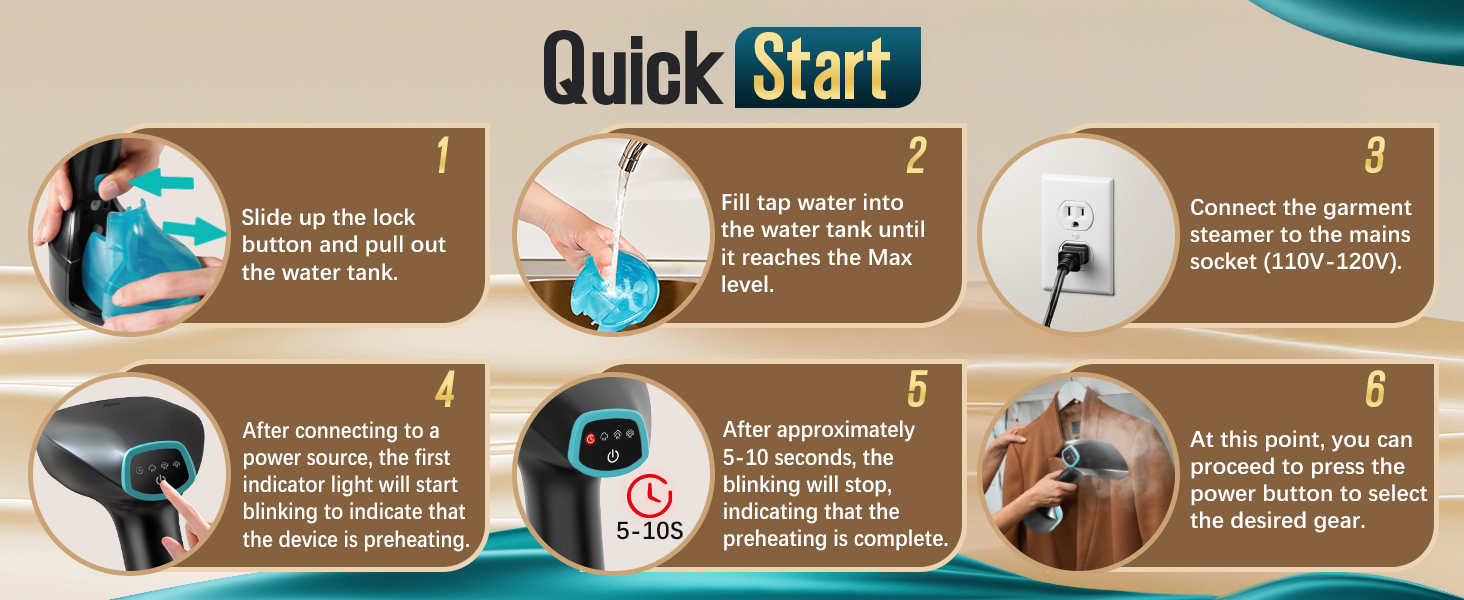 Quick Start

1
Slide up the lock button and pull out the water tank.

2
Fill tap water into the water tank until it reaches the Max level.

3
Connect the garment steamer to the mains socket (110V-120V).

4
After connecting to a power source, the first indicator light will start blinking to indicate that the device is preheating.

5
5-10S
After approximately 5-10 seconds, the blinking will stop, indicating that the preheating is complete.

6
At this point, you can proceed to press the power button to select the desired gear.