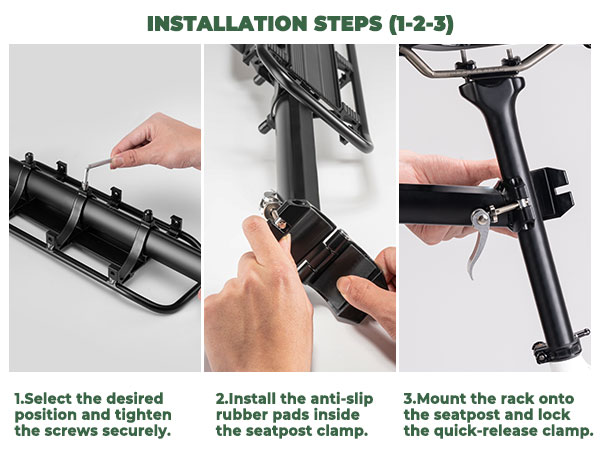 INSTALLATION STEPS (1-2-3)

1.Select the desired position and tighten the screws securely.

2.Install the anti-slip rubber pads inside the seatpost clamp.

3.Mount the rack onto the seatpost and lock the quick-release clamp.