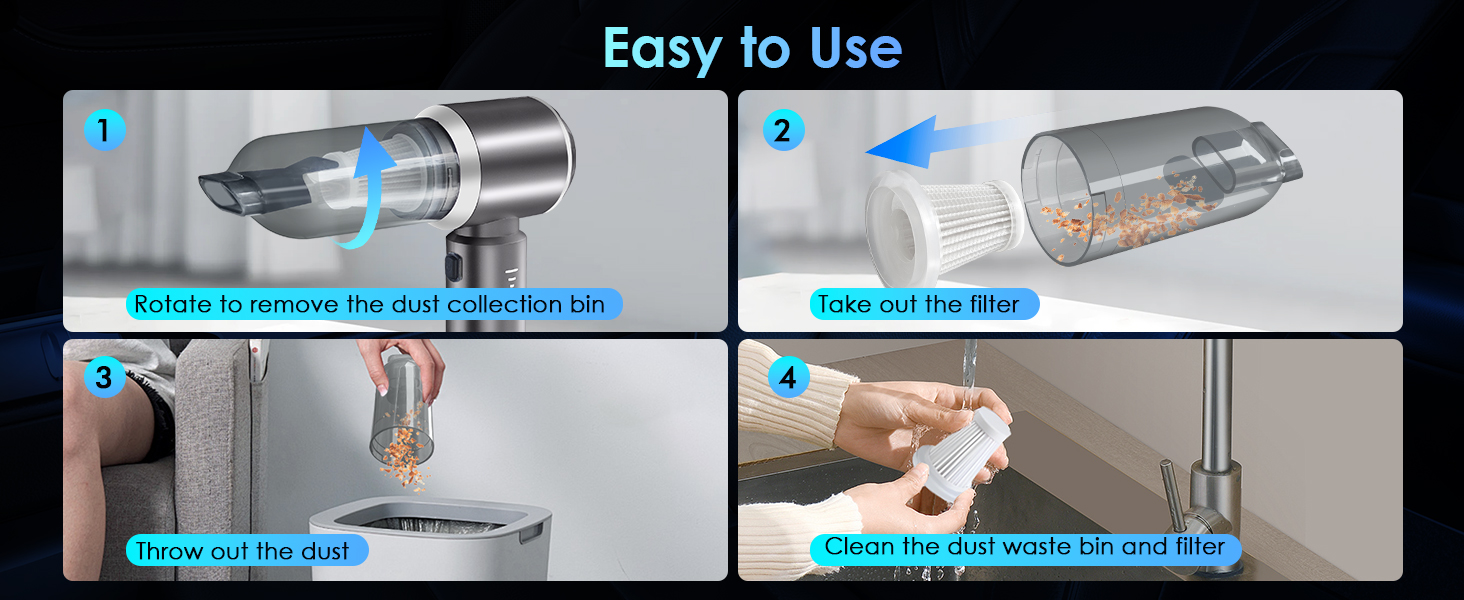 Easy to Use

1

Rotate to remove the dust collection bin

2

Take out the filter

3

Throw out the dust

4

Clean the dust waste bin and filter