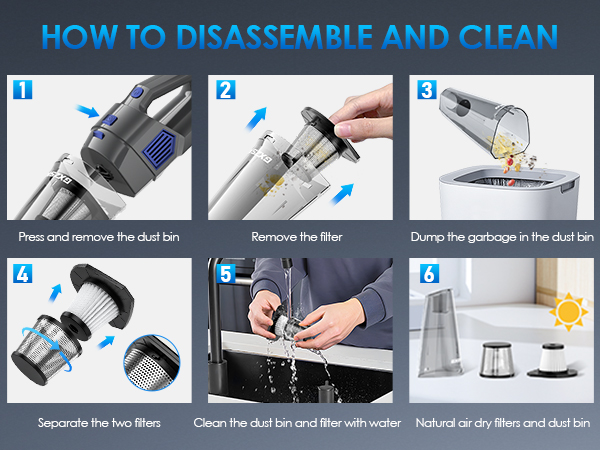 HOW TO DISASSEMBLE AND CLEAN

1

Press and remove the dust bin

2

Remove the filter

3

Dump the garbage in the dust bin

4

Separate the two filters

5

Clean the dust bin and filter with water

6

Natural air dry filters and dust bin