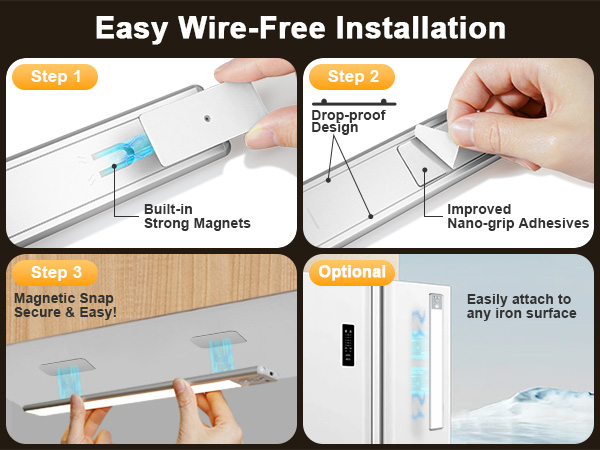 Easy Wire-Free Installation

Step 1

Built-in Strong Magnets

Step 2

Drop-proof Design

Improved Nano-grip Adhesives

Step 3

Magnetic Snap Secure & Easy!

Optional

Easily attach to any iron surface