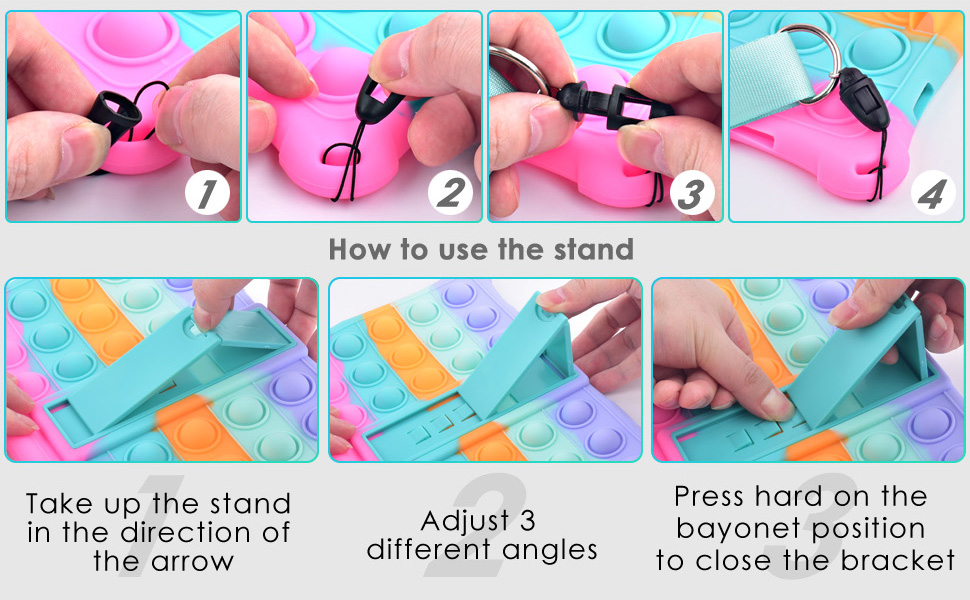 1
2
3
4

How to use the stand

1
Take up the stand in the direction of the arrow

2
Adjust 3 different angles

3
Press hard on the bayonet position to close the bracket