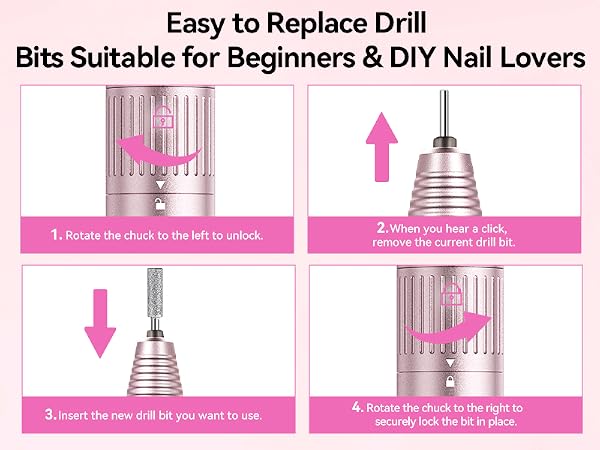 Easy to Replace Drill
Bits Suitable for Beginners & DIY Nail Lovers

1. Rotate the chuck to the left to unlock.

2. When you hear a click, remove the current drill bit.

3. Insert the new drill bit you want to use.

4. Rotate the chuck to the right to securely lock the bit in place.