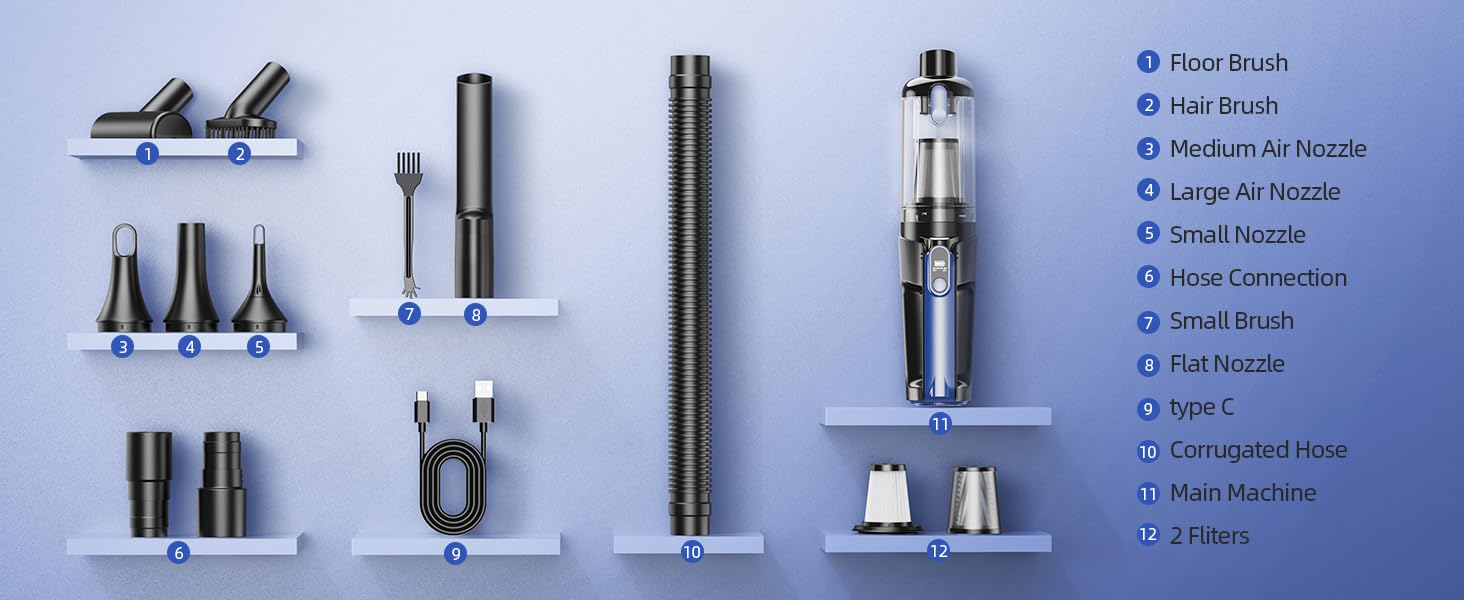 1 2

3 4 5

6

7 8

9

10

11

12

1 Floor Brush
2 Hair Brush
3 Medium Air Nozzle
4 Large Air Nozzle
5 Small Nozzle
6 Hose Connection
7 Small Brush
8 Flat Nozzle
9 type C
10 Corrugated Hose
11 Main Machine
12 2 Fliters