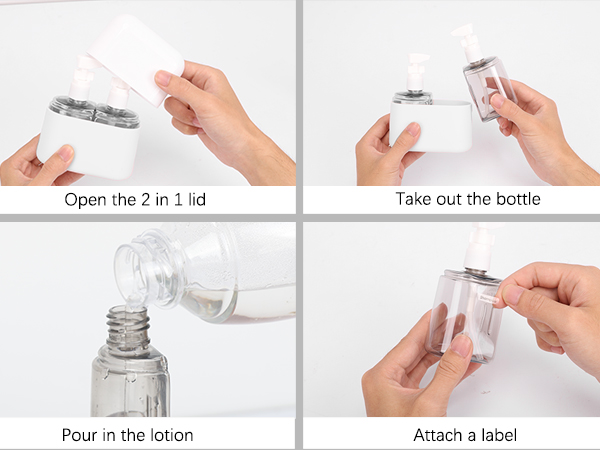 Open the 2 in 1 lid

Take out the bottle

Pour in the lotion

Attach a label