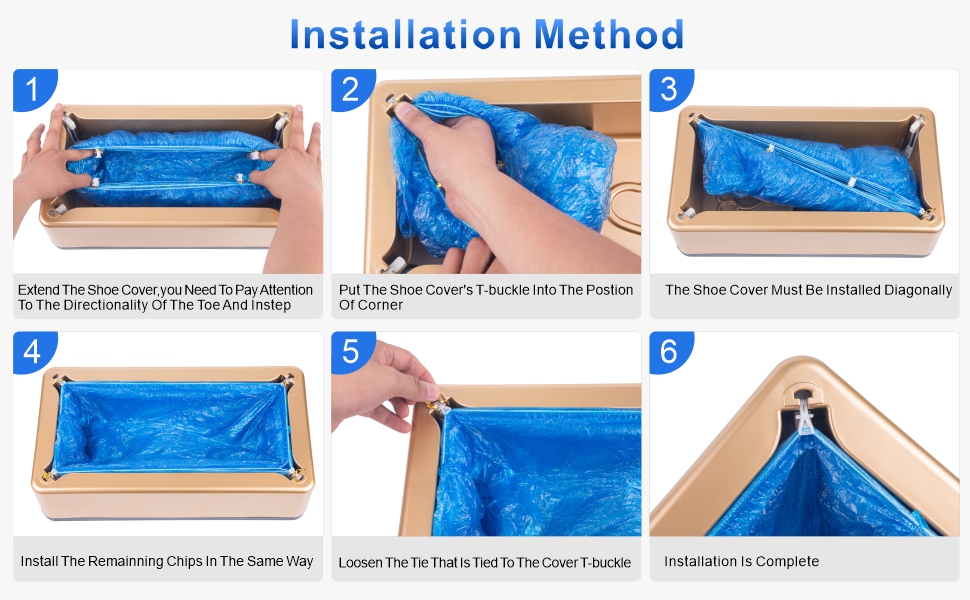 Installation Method

1

Extend The Shoe Cover,you Need To Pay Attention To The Directionality Of The Toe And Instep

2

Put The Shoe Cover's T-buckle Into The Postion Of Corner

3

The Shoe Cover Must Be Installed Diagonally

4

Install The Remainning Chips In The Same Way

5

Loosen The Tie That Is Tied To The Cover T-buckle

6

Installation Is Complete