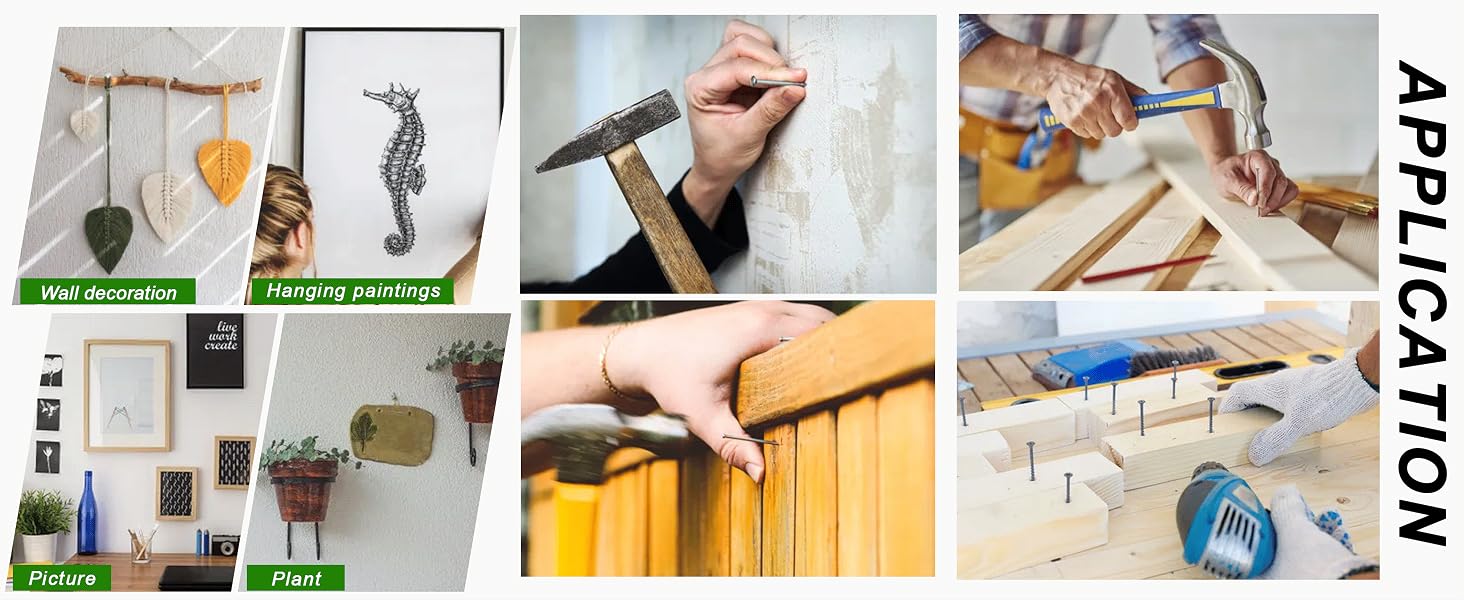 Wall decoration
Hanging paintings
live work create
Picture
Plant
APPLICATION