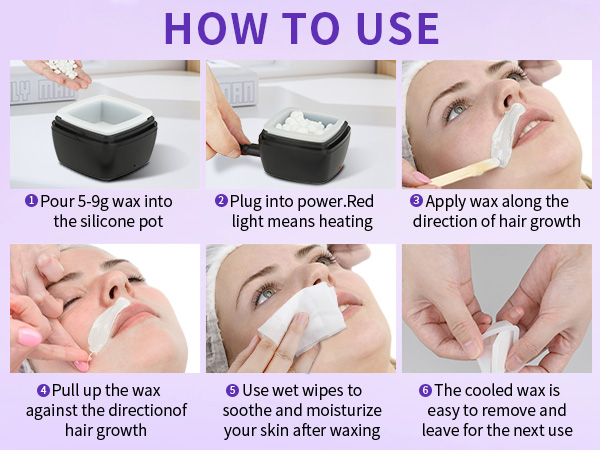 HOW TO USE

❶ Pour 5-9g wax into the silicone pot

❷ Plug into power.Red light means heating

❸ Apply wax along the direction of hair growth

❹ Pull up the wax against the directionof hair growth

❺ Use wet wipes to soothe and moisturize your skin after waxing

❻ The cooled wax is easy to remove and leave for the next use