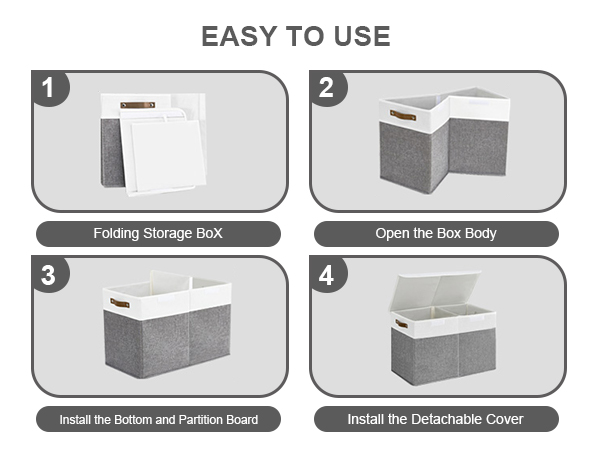 EASY TO USE

1

Folding Storage BoX

2

Open the Box Body

3

Install the Bottom and Partition Board

4

Install the Detachable Cover