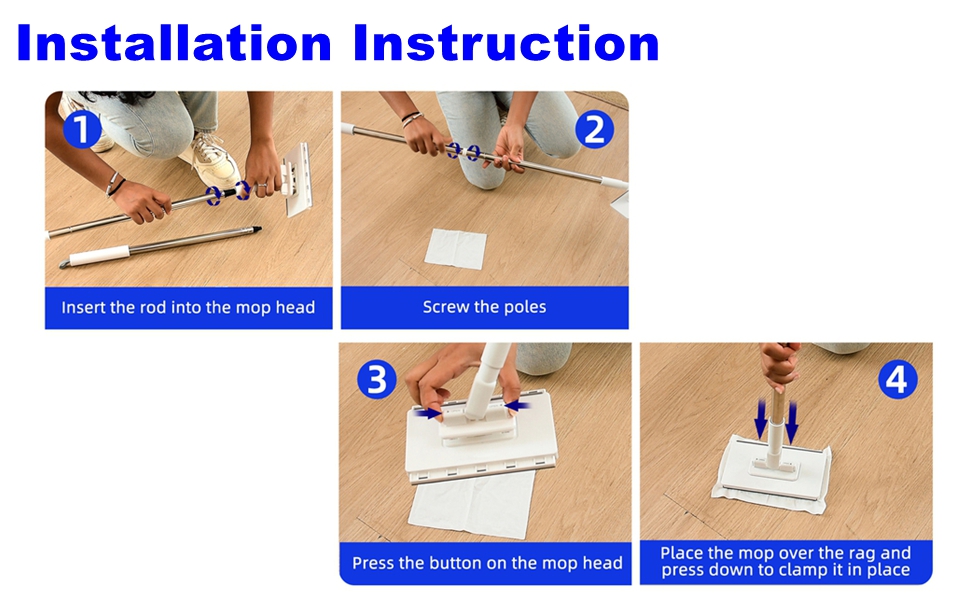 Installation Instruction

1

Insert the rod into the mop head

2

Screw the poles

3

Press the button on the mop head

4

Place the mop over the rag and press down to clamp it in place