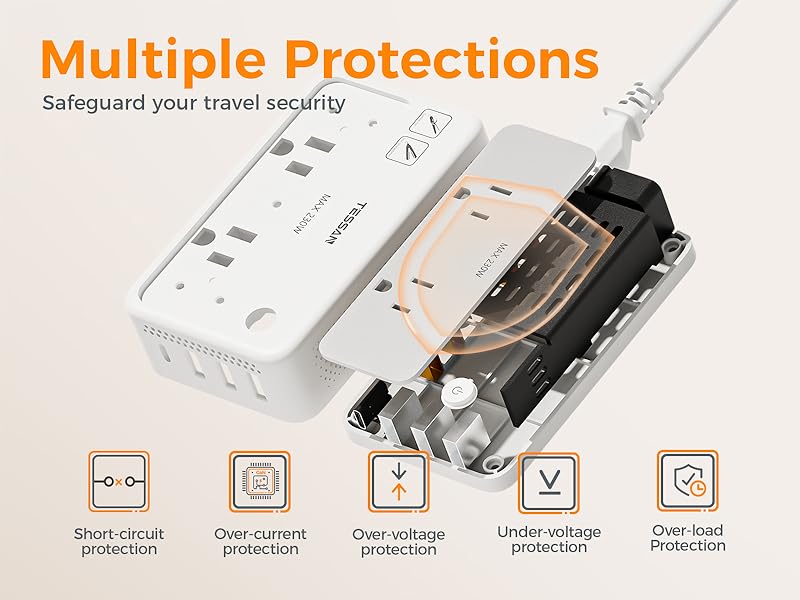 Multiple Protections
Safeguard your travel security

TESSAN
MAX 230W

MAX 230W

Short-circuit protection

Over-current protection

Over-voltage protection

Under-voltage protection

Over-load Protection