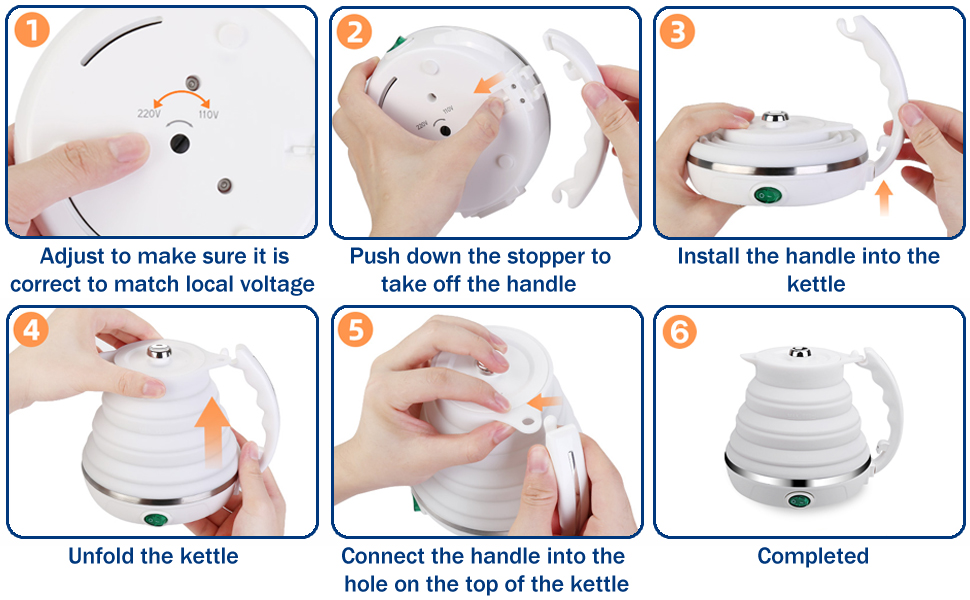 1

220V 110V

Adjust to make sure it is correct to match local voltage

2

220V 110V

Push down the stopper to take off the handle

3

Install the handle into the kettle

4

Unfold the kettle

5

Connect the handle into the hole on the top of the kettle

6

Completed