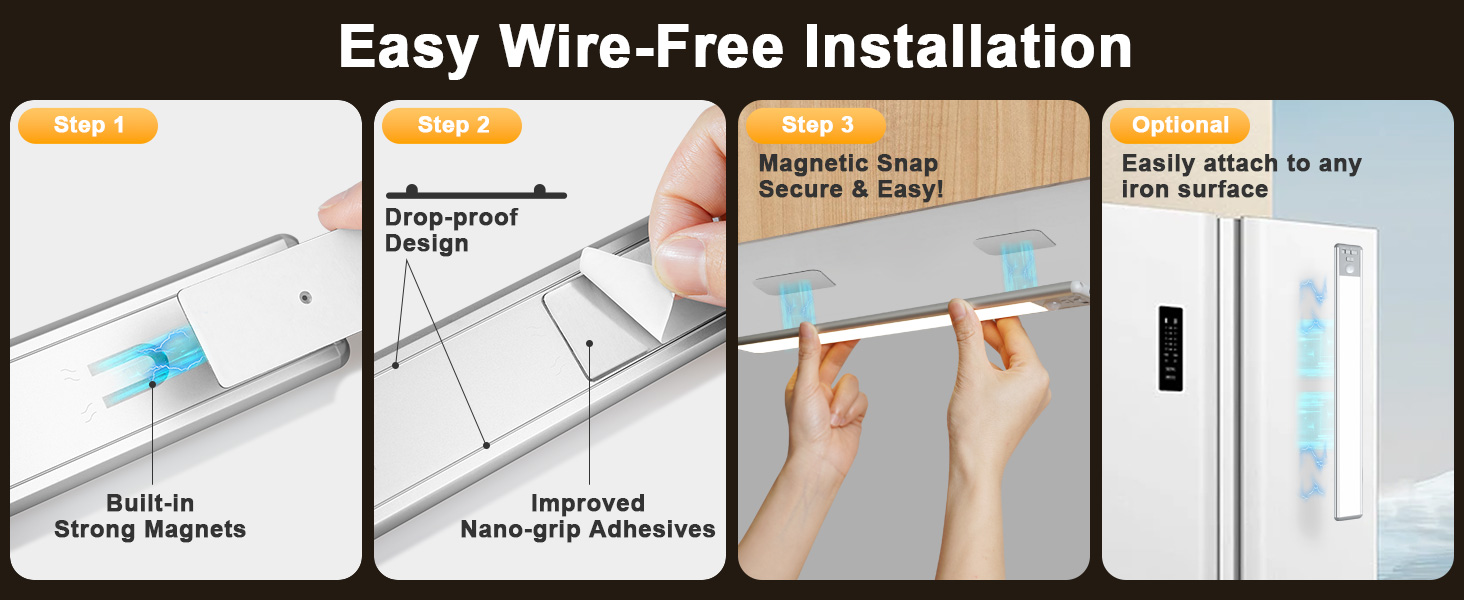 Easy Wire-Free Installation

Step 1

Built-in Strong Magnets

Step 2

Drop-proof Design

Improved Nano-grip Adhesives

Step 3

Magnetic Snap Secure & Easy!

Optional

Easily attach to any iron surface