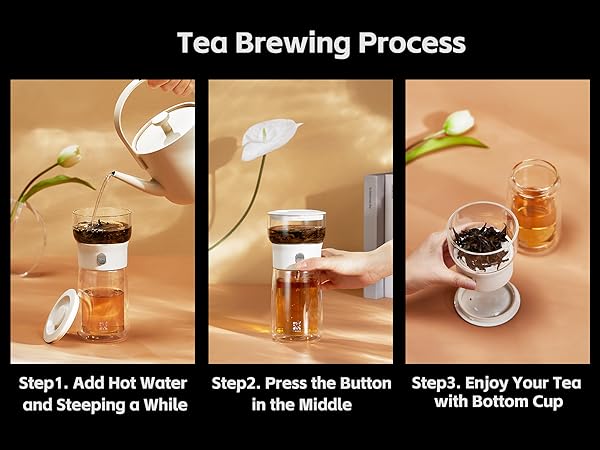 Tea Brewing Process

Step1. Add Hot Water and Steeping a While

Step2. Press the Button in the Middle

Step3. Enjoy Your Tea with Bottom Cup