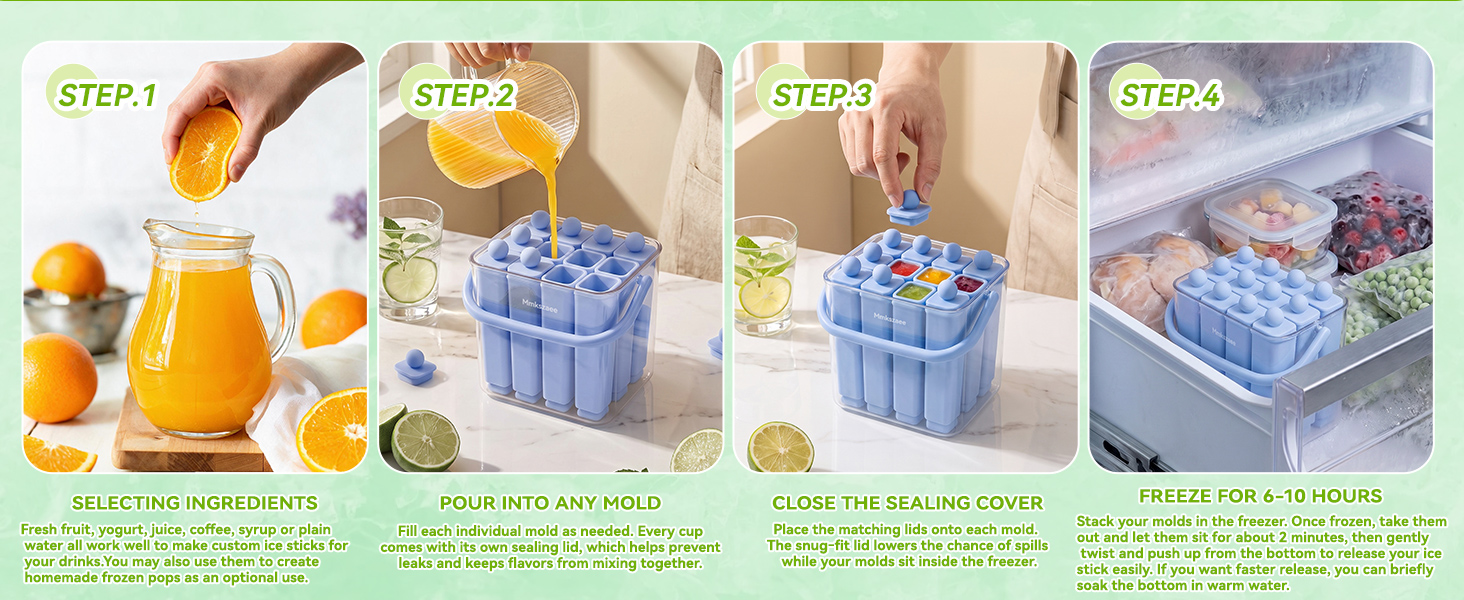 STEP.1

SELECTING INGREDIENTS

Fresh fruit, yogurt, juice, coffee, syrup or plain water all work well to make custom ice sticks for your drinks.You may also use them to create homemade frozen pops as an optional use.

STEP.2

Mmkstaee

POUR INTO ANY MOLD

Fill each individual mold as needed. Every cup comes with its own sealing lid, which helps prevent leaks and keeps flavors from mixing together.

STEP.3

Mmkstaee

CLOSE THE SEALING COVER

Place the matching lids onto each mold. The snug-fit lid lowers the chance of spills while your molds sit inside the freezer.

STEP.4

FREEZE FOR 6-10 HOURS

Stack your molds in the freezer. Once frozen, take them out and let them sit for about 2 minutes, then gently twist and push up from the bottom to release your ice stick easily. If you want faster release, you can briefly soak the bottom in warm water.