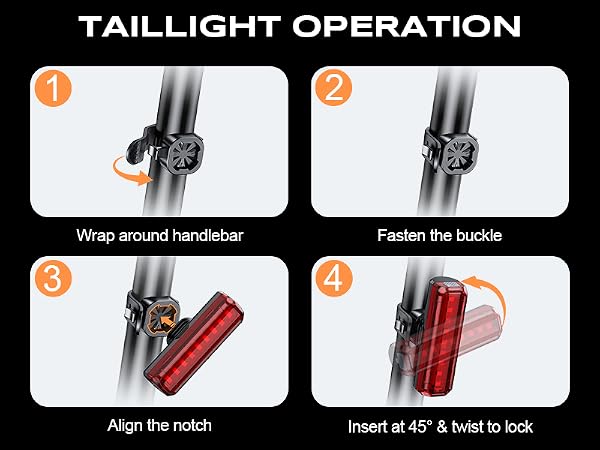 TAILLIGHT OPERATION

1

Wrap around handlebar

2

Fasten the buckle

3

Align the notch

4

Insert at 45° & twist to lock