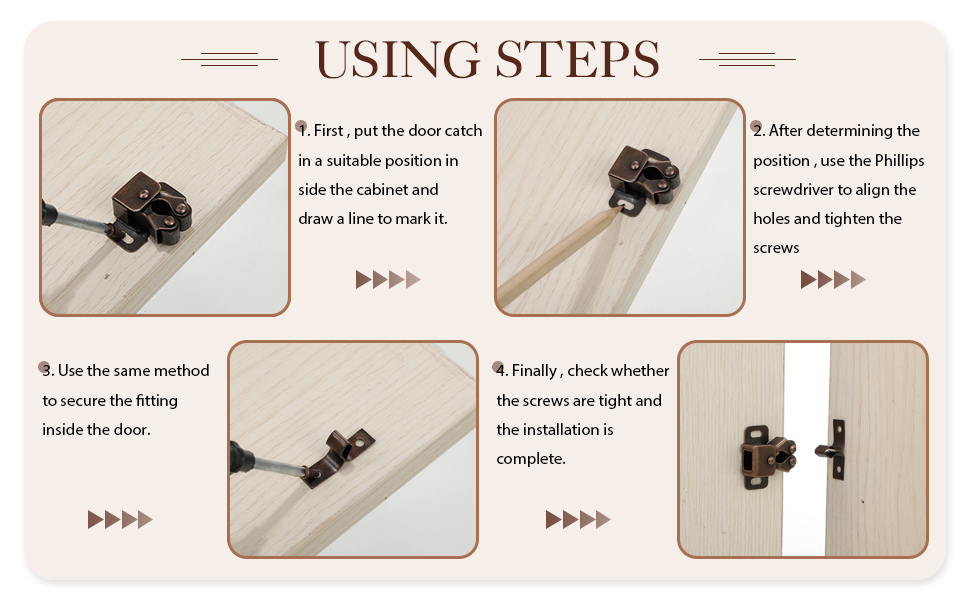 USING STEPS

1. First , put the door catch in a suitable position in side the cabinet and draw a line to mark it.

2. After determining the position , use the Phillips screwdriver to align the holes and tighten the screws

3. Use the same method to secure the fitting inside the door.

4. Finally , check whether the screws are tight and the installation is complete.