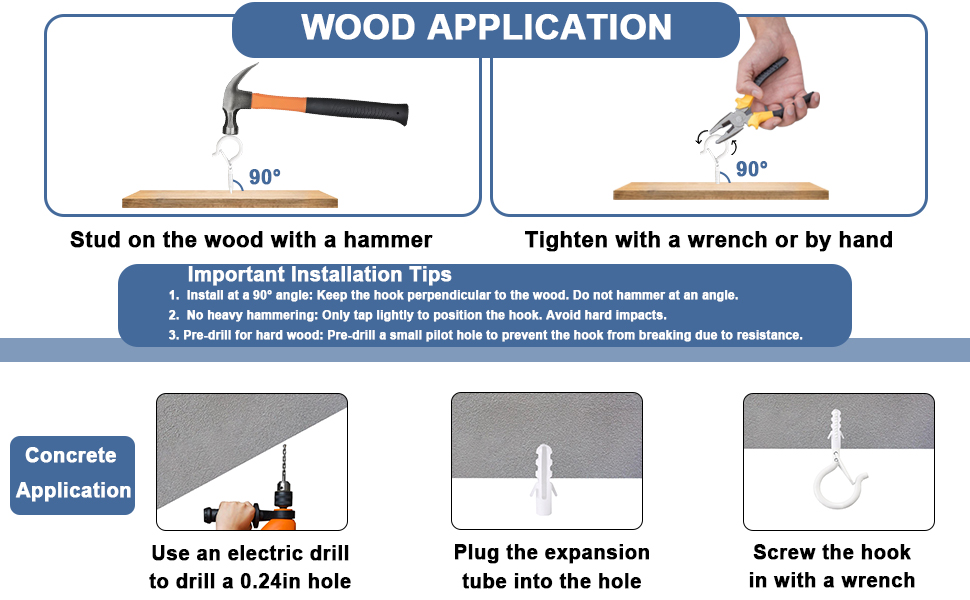 WOOD APPLICATION

90°

90°

Stud on the wood with a hammer

Tighten with a wrench or by hand

Important Installation Tips

1. Install at a 90° angle: Keep the hook perpendicular to the wood. Do not hammer at an angle.

2. No heavy hammering: Only tap lightly to position the hook. Avoid hard impacts.

3. Pre-drill for hard wood: Pre-drill a small pilot hole to prevent the hook from breaking due to resistance.

Concrete Application

Use an electric drill to drill a 0.24in hole

Plug the expansion tube into the hole

Screw the hook in with a wrench