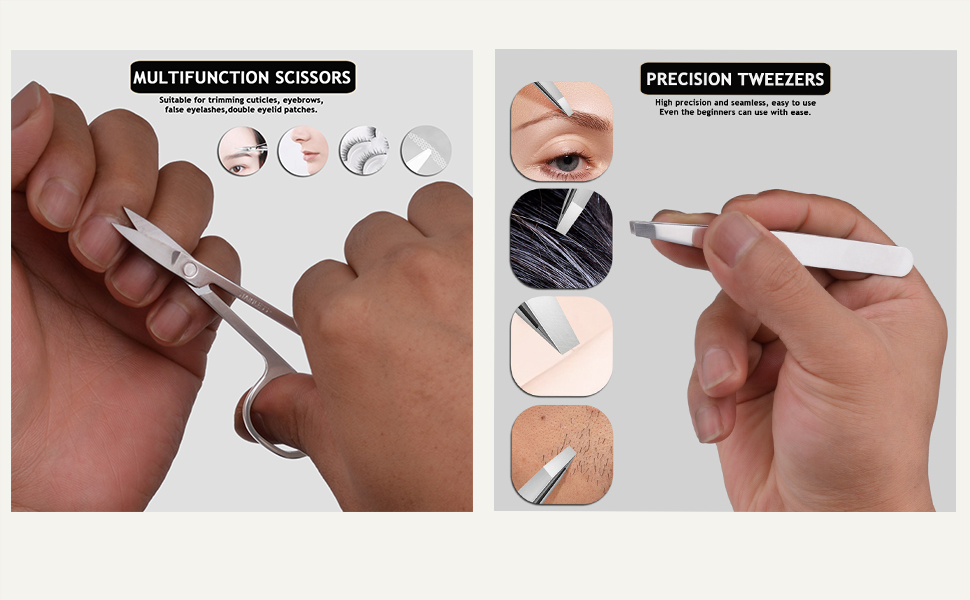 MULTIFUNCTION SCISSORS

Suitable for trimming cuticles, eyebrows, false eyelashes,double eyelid patches.

PRECISION TWEEZERS

High precision and seamless, easy to use
Even the beginners can use with ease.