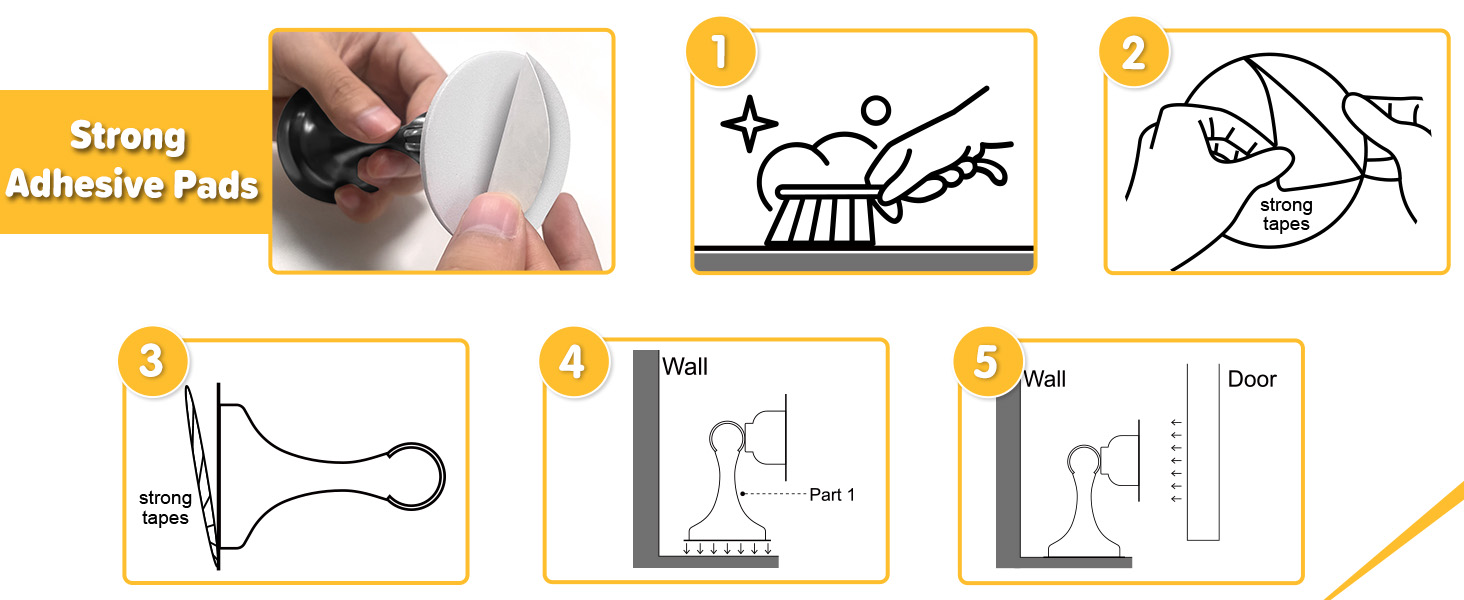 Strong Adhesive Pads

1

2

strong tapes

3

strong tapes

4

Wall

Part 1

5

Wall

Door