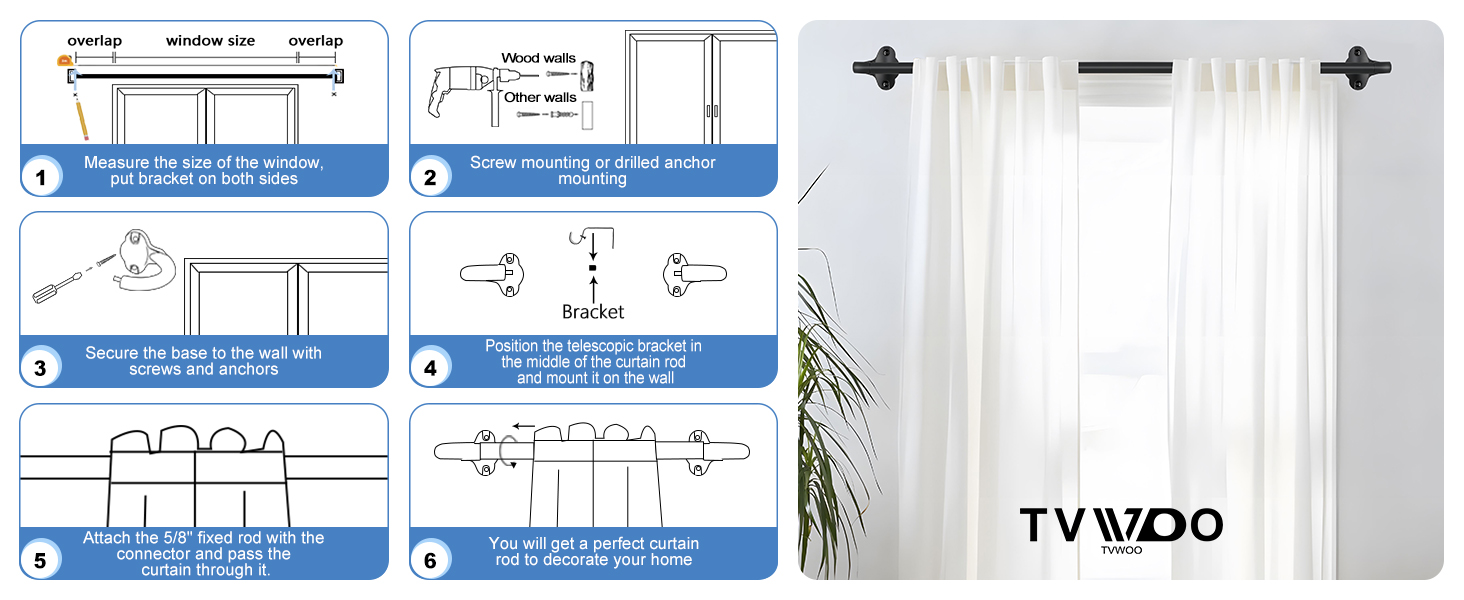 overlap window size overlap

1 Measure the size of the window, put bracket on both sides

Wood walls

Other walls

2 Screw mounting or drilled anchor mounting

3 Secure the base to the wall with screws and anchors

Bracket

4 Position the telescopic bracket in the middle of the curtain rod and mount it on the wall

5 Attach the 5/8" fixed rod with the connector and pass the curtain through it.

6 You will get a perfect curtain rod to decorate your home

TVWOO

TVWOO