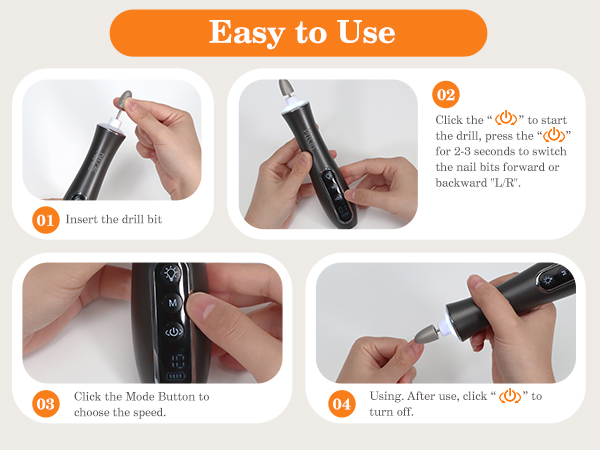 Easy to Use

01 Insert the drill bit

02

Click the " " to start the drill, press the " " for 2-3 seconds to switch the nail bits forward or backward "L/R".

M

03 Click the Mode Button to choose the speed.

04 Using. After use, click " " to turn off.