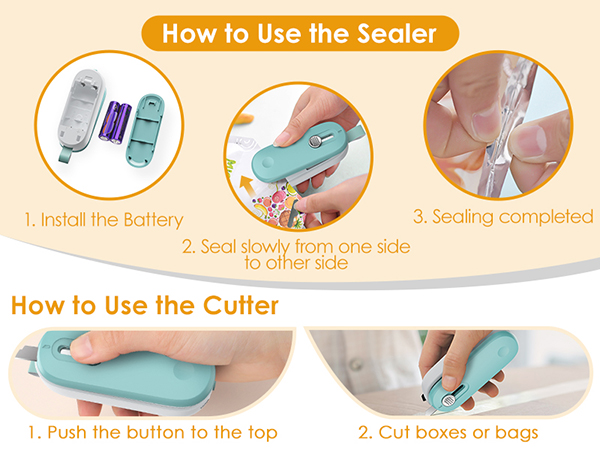 How to Use the Sealer

1. Install the Battery

2. Seal slowly from one side to other side

3. Sealing completed

How to Use the Cutter

1. Push the button to the top

2. Cut boxes or bags