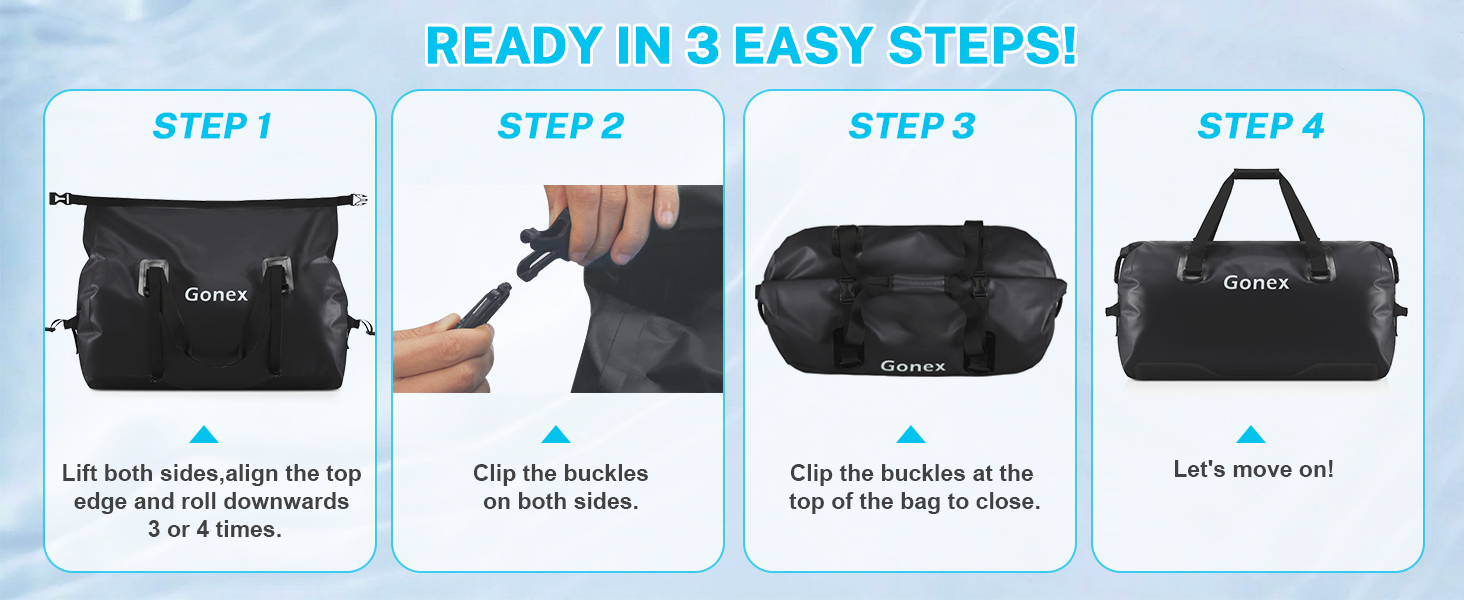 READY IN 3 EASY STEPS!

STEP 1

Gonex

Lift both sides,align the top edge and roll downwards 3 or 4 times.

STEP 2

Clip the buckles on both sides.

STEP 3

Gonex

Clip the buckles at the top of the bag to close.

STEP 4

Gonex

Let's move on!