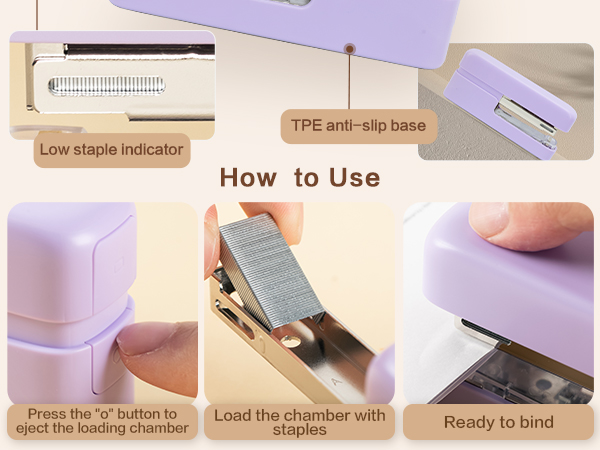 Low staple indicator

TPE anti-slip base

How to Use

Press the "o" button to eject the loading chamber

Load the chamber with staples

Ready to bind