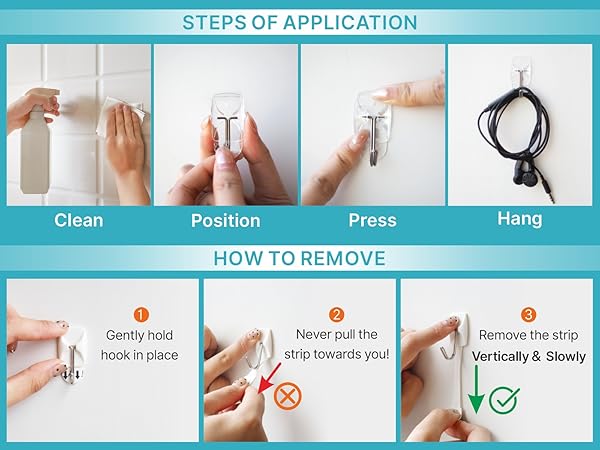 STEPS OF APPLICATION

Clean

Position

Press

Hang

HOW TO REMOVE

1
Gently hold hook in place

2
Never pull the strip towards you!

3
Remove the strip
Vertically & Slowly