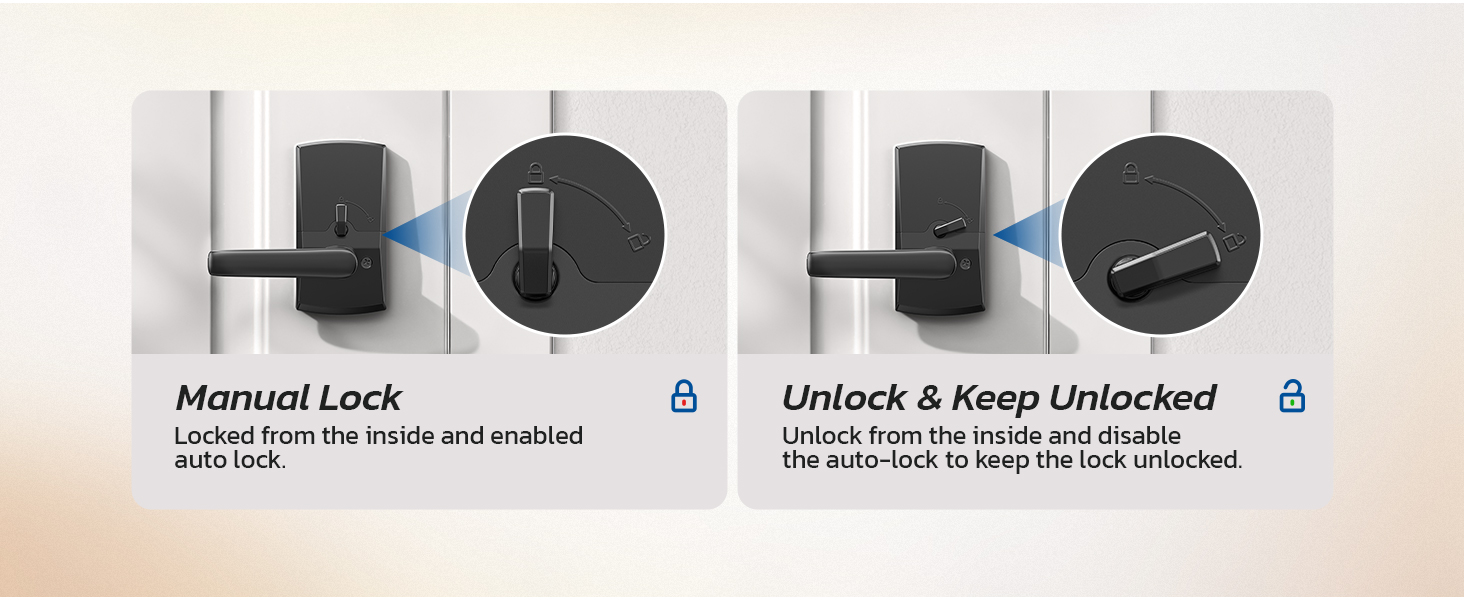 Manual Lock
Locked from the inside and enabled auto lock.

Unlock & Keep Unlocked
Unlock from the inside and disable the auto-lock to keep the lock unlocked.