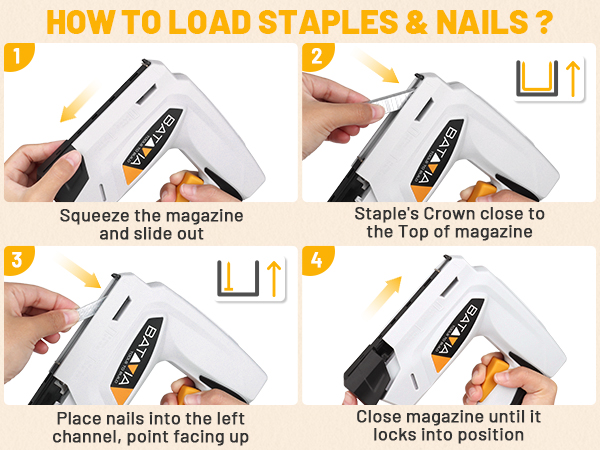 HOW TO LOAD STAPLES & NAILS ?

1

BATAVIA

Squeeze the magazine and slide out

2

BATAVIA

Staple's Crown close to the Top of magazine

3

BATAVIA

Place nails into the left channel, point facing up

4

BATAVIA

Close magazine until it locks into position