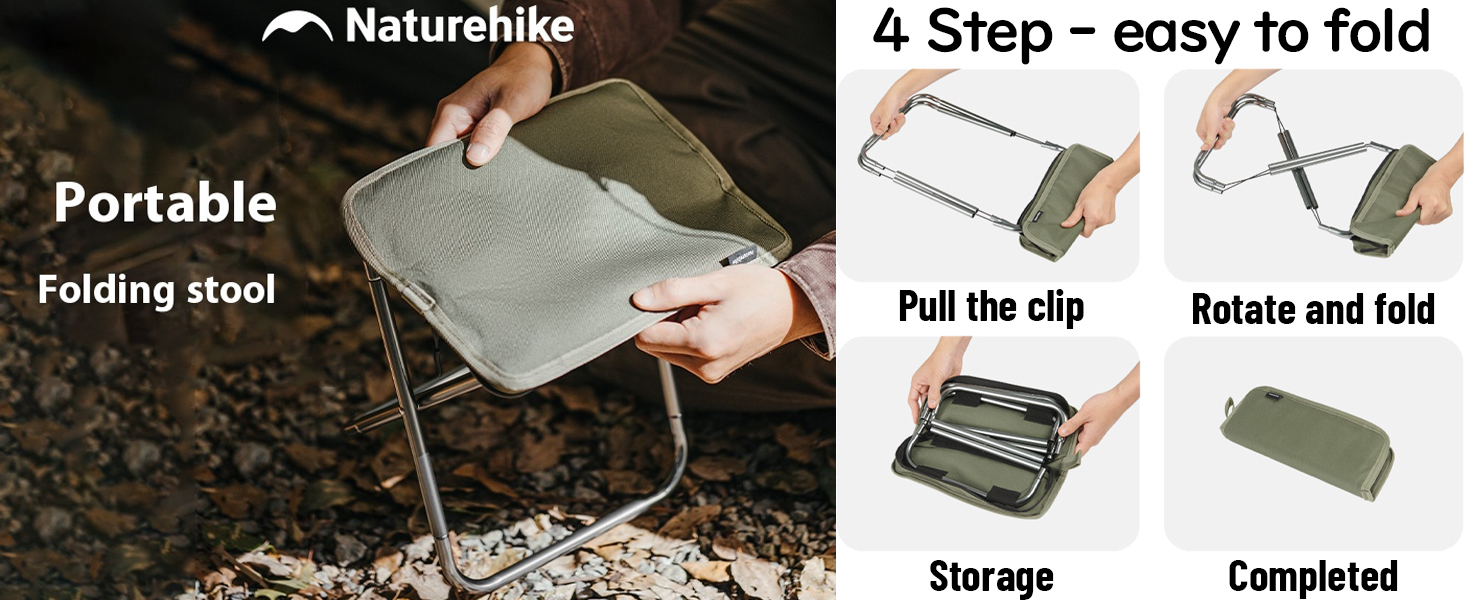 Naturehike

Portable

Folding stool

4 Step - easy to fold

Pull the clip

Rotate and fold

Storage

Completed